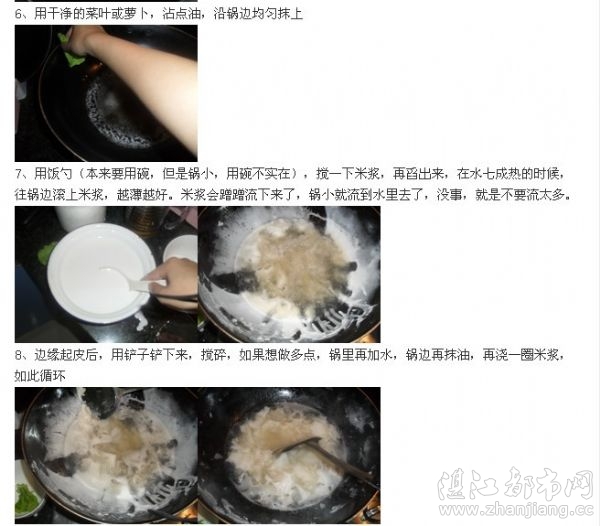 6、用干净的菜叶或萝卜，沾点油，沿锅边均匀抹上

7、用饭勺（本来要用碗，但是锅小，用碗不实在），搅一下米浆，再舀出来，在水七成热的时候，往锅边滚上米浆，越薄越好。米浆会蹭蹭流下来了，锅小就流到水里去了，没事，就是不要流太多。

8、边缘起皮后，用铲子铲下来，搅碎，如果想做多点，锅里再加水，锅边再抹油，再浇一圈米浆，如此循环

湛江都市网
www.zhanjiang.cc