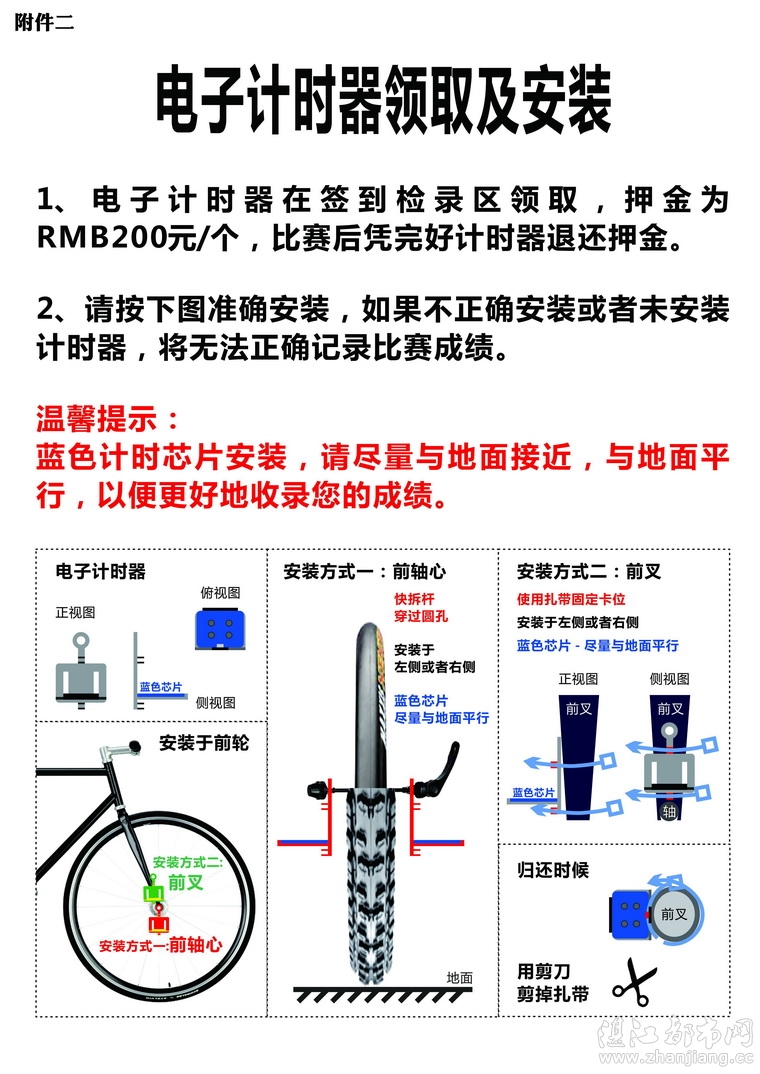 附件二

电子计时器领取及安装

1、电子计时器在签到检录区领取，押金为RMB200元/个，比赛后凭完好计时器退还押金。

2、请按下图准确安装，如果不正确安装或者未安装计时器，将无法正确记录比赛成绩。

温馨提示：
蓝色计时芯片安装，请尽量与地面接近，与地面平行，以便更好地收录您的成绩。

电子计时器
正视图
俯视图
蓝色芯片
侧视图

安装于前轮
安装方式二:
前叉
安装方式一:前轴心

安装方式一：前轴心
快拆杆
穿过圆孔
安装于
左侧或者右侧
蓝色芯片
尽量与地面平行
地面

安装方式二：前叉
使用扎带固定卡位
安装于左侧或者右侧
蓝色芯片 - 尽量与地面平行
正视图
侧视图
前叉
前叉
蓝色芯片
轴

归还时候
前叉
用剪刀
剪掉扎带

湛江都市网
www.zhanjiang.cc