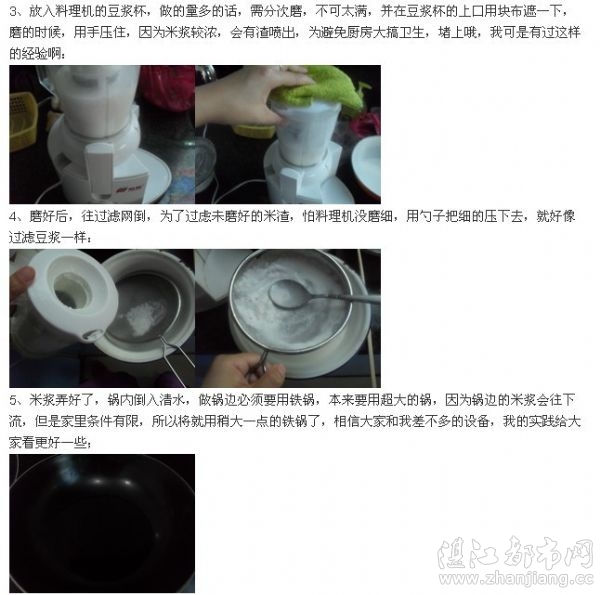 3、放入料理机的豆浆杯，做的量多的话，需分次磨，不可太满，并在豆浆杯的上口用块布遮一下，磨的时候，用手压住，因为米浆较浓，会有渣喷出，为避免厨房大搞卫生，堵上哦，我可是有过这样的经验啊：

4、磨好后，往过滤网倒，为了过虑未磨好的米渣，怕料理机没磨细，用勺子把细的压下去，就好像过滤豆浆一样：

5、米浆弄好了，锅内倒入清水，做锅边必须要用铁锅，本来要用超大的锅，因为锅边的米浆会往下流，但是家里条件有限，所以将就用稍大一点的铁锅了，相信大家和我差不多的设备，我的实践给大家看更好一些：

湛江都市网
www.zhanjiang.cc