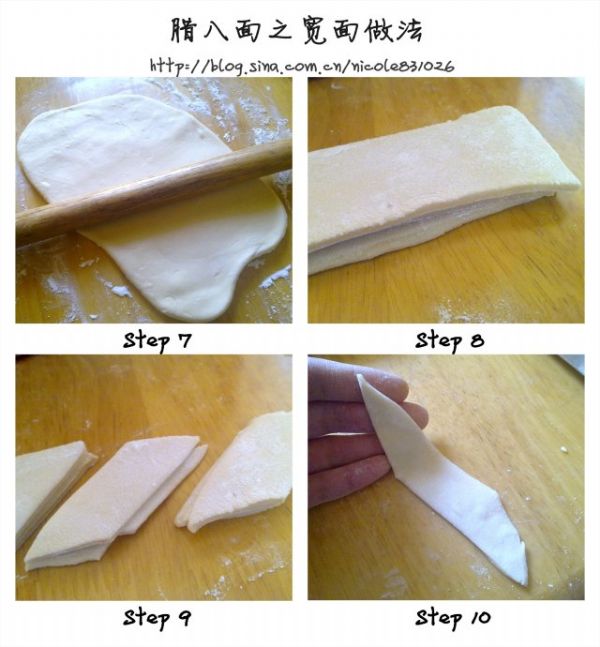 腊八面之宽面做法

http://blog.sina.com.cn/nicole831026

Step 7

Step 8

Step 9

Step 10