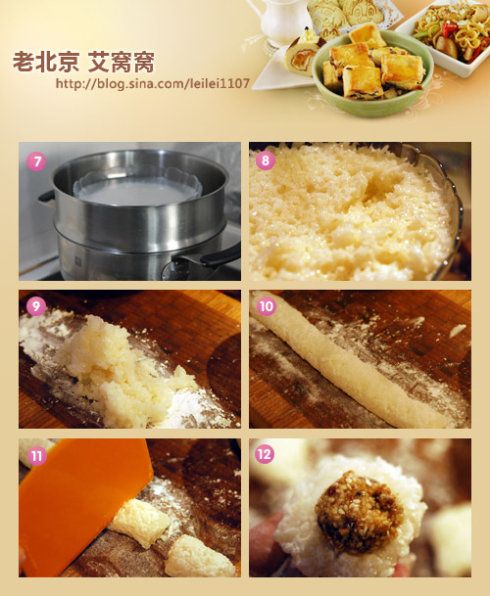 老北京 艾窝窝
http://blog.sina.com/leilei1107

7

8

9

10

11

12