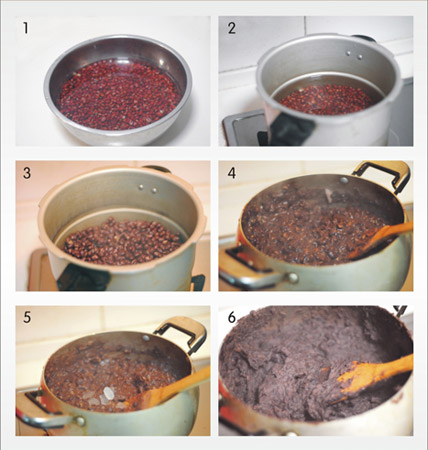 1

2

3

4

5

6