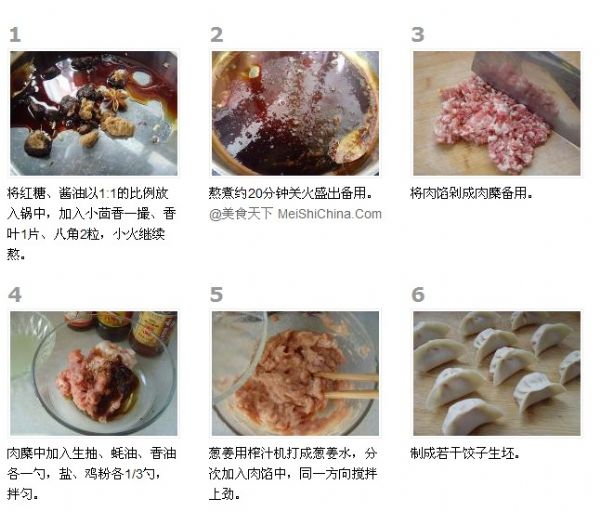 1

将红糖、酱油以1:1的比例放入锅中，加入小茴香一撮、香叶1片、八角2粒，小火继续熬。

2

熬煮约20分钟关火盛出备用。

@美食天下 MeiShiChina.Com

3

将肉馅剁成肉糜备用。

4

肉糜中加入生抽、蚝油、香油各一勺，盐、鸡粉各1/3勺，拌匀。

5

葱姜用榨汁机打成葱姜水，分次加入肉馅中，同一方向搅拌上劲。

6

制成若干饺子生坯。