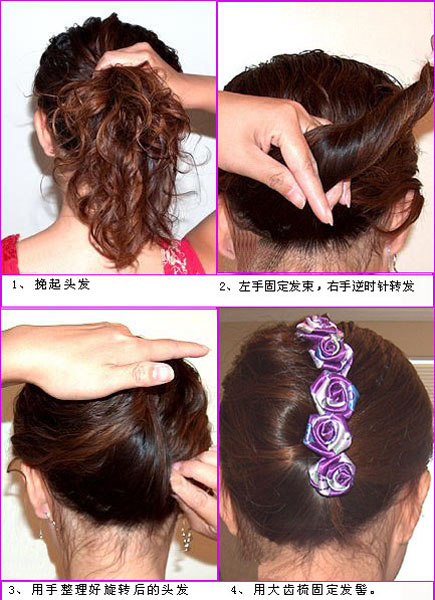 1、挽起头发

2、左手固定发束，右手逆时针转发

3、用手整理好旋转后的头发

4、用大齿梳固定发髻。